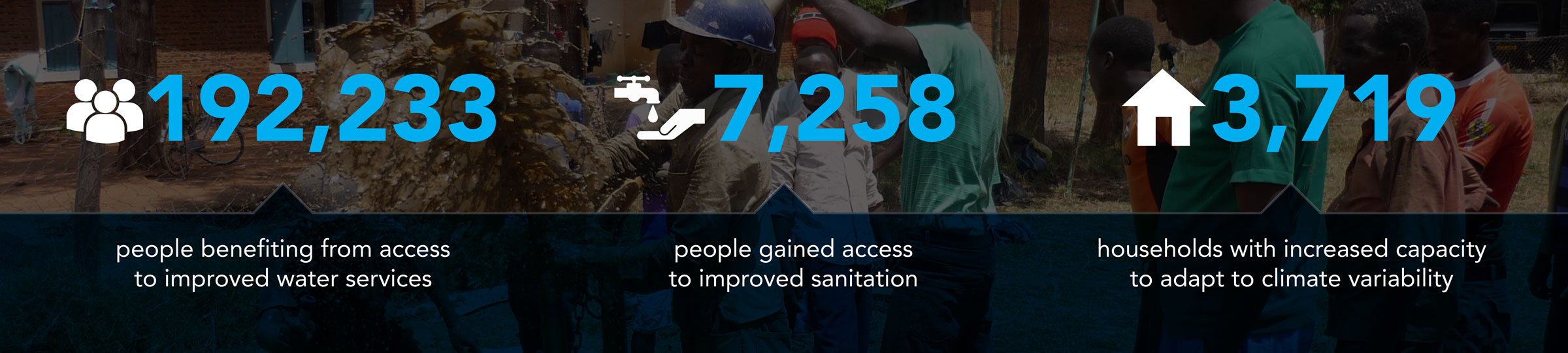 192,233

people benefiting from access to improved water services

7,258

people gained access to improved sanitation

3,719

households with increased capacity to adapt to climate variability