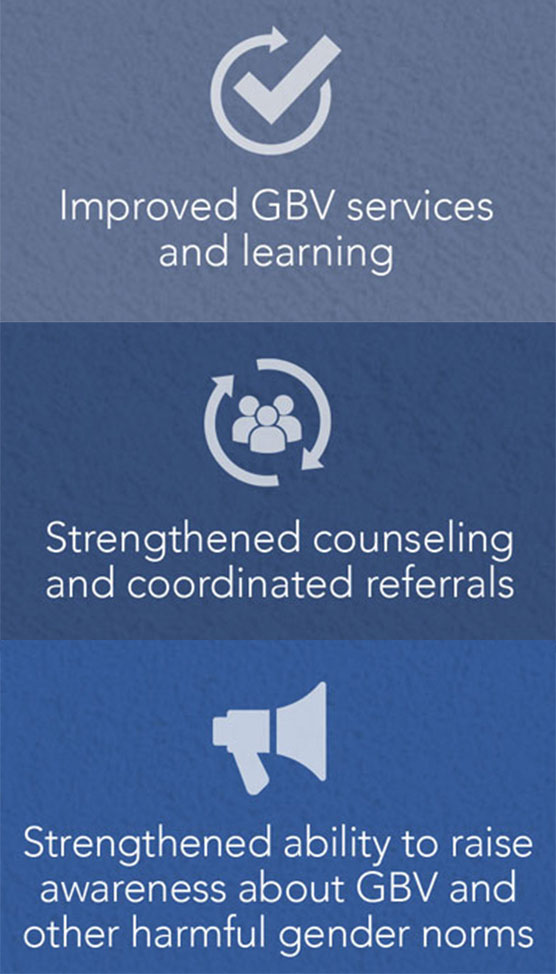 Improved GBV services and learning

Strengthened counseling and coordinated referrals

Strengthened ability to raise awareness about GBV and other harmful gender norms