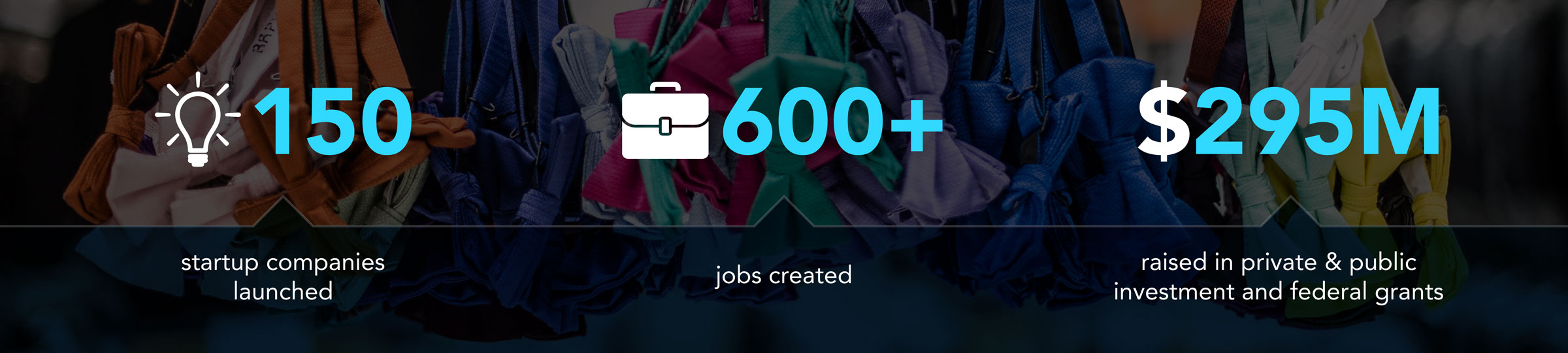 150

startup companies launched

600+

jobs created

$295M

raised in private & public investment and federal grants