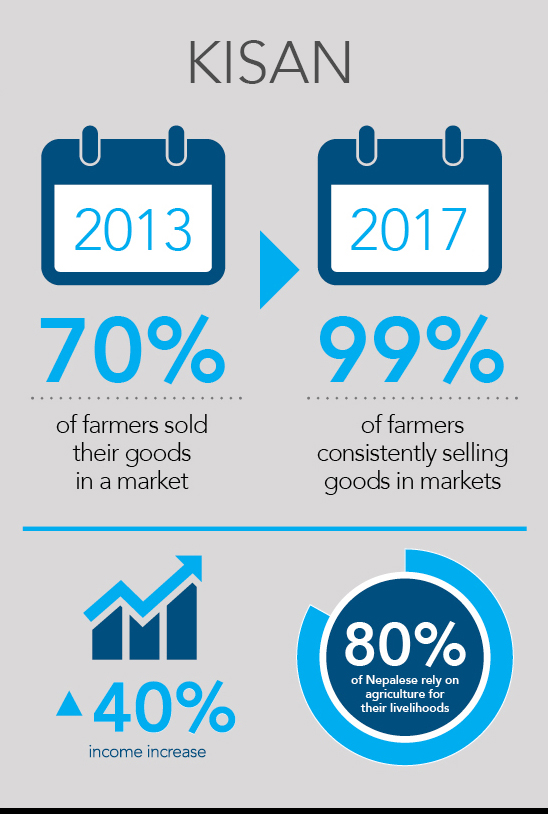 KISAN

2013

70%

of farmers sold their goods in a market

2017

99%

of farmers consistently selling goods in markets

40%

income increase

80%

of Nepalese rely on agriculture for their livelihoods