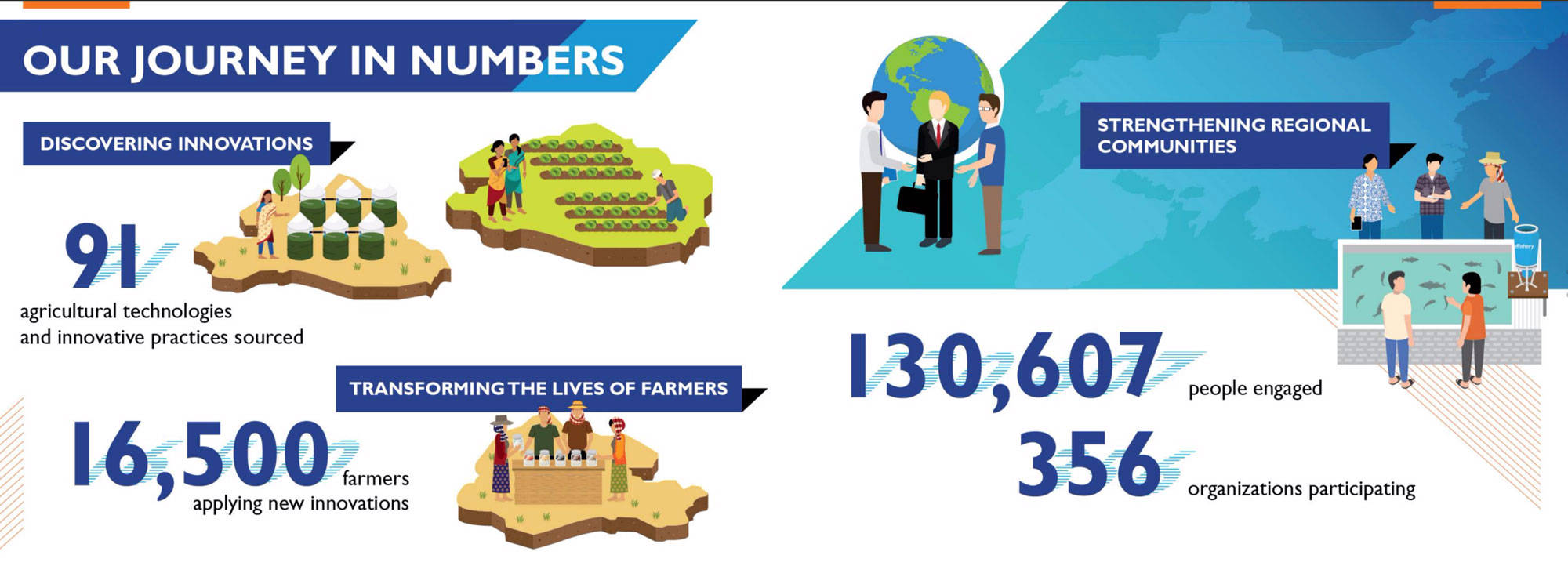 OUR JOURNEY IN NUMBERS

DISCOVERING INNOVATIONS

91
agricultural technologies and innovative practices sourced

TRANSFORMING THE LIVES OF FARMERS

16,500 farmers applying new innovations

STRENGTHENING REGIONAL COMMUNITIES

eFishery

130,607 people engaged

356 organizations participating