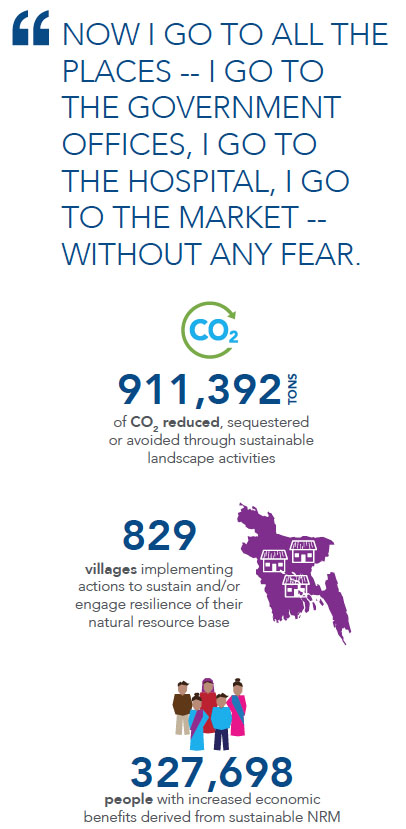 “ NOW I GO TO ALL THE PLACES -- I GO TO THE GOVERNMENT OFFICES, I GO TO THE HOSPITAL, I GO TO THE MARKET -- WITHOUT ANY FEAR.

$CO_2$

911,392 TONS

of $CO_2$ reduced, sequestered or avoided through sustainable landscape activities

829

villages implementing actions to sustain and/or engage resilience of their natural resource base

327,698

people with increased economic benefits derived from sustainable NRM