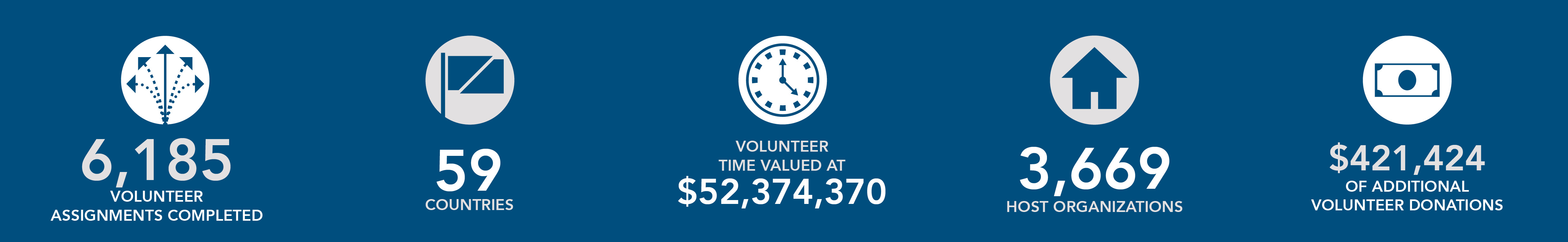 6,185
VOLUNTEER
ASSIGNMENTS COMPLETED

59
COUNTRIES

VOLUNTEER
TIME VALUED AT
$52,374,370

3,669
HOST ORGANIZATIONS

$421,424
OF ADDITIONAL
VOLUNTEER DONATIONS