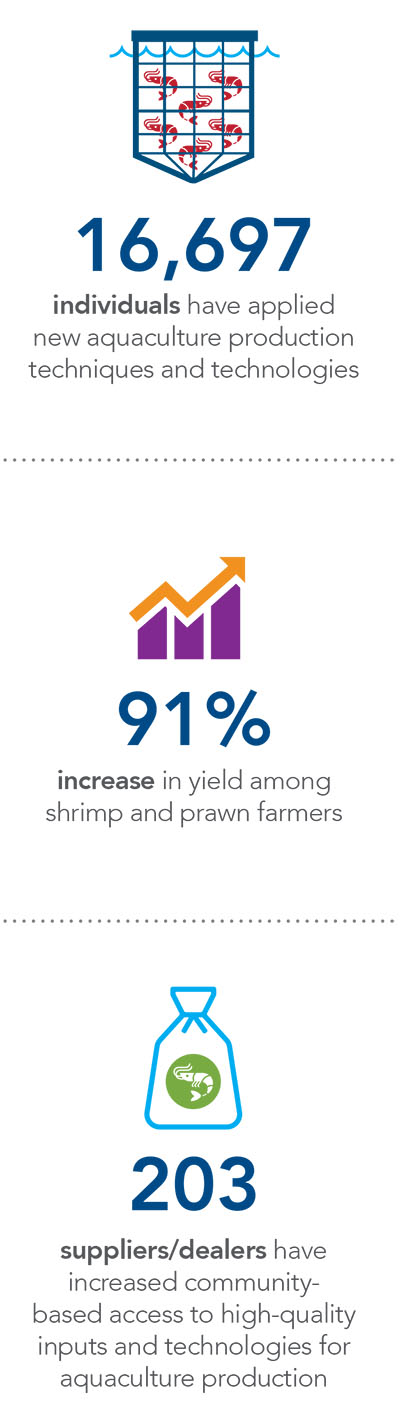 16,697
individuals have applied new aquaculture production techniques and technologies

91%
increase in yield among shrimp and prawn farmers

203
suppliers/dealers have increased community-based access to high-quality inputs and technologies for aquaculture production