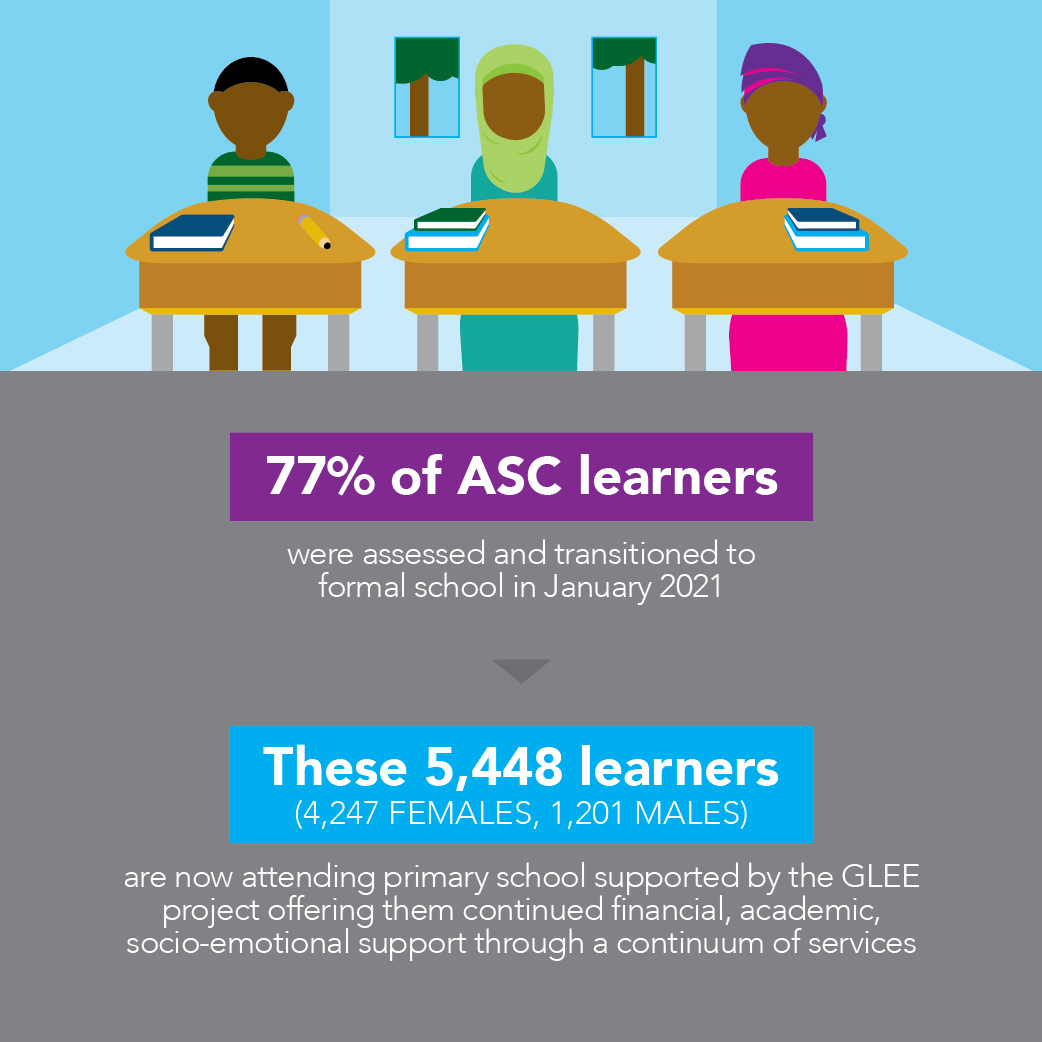 77% of ASC learners

were assessed and transitioned to formal school in January 2021

These 5,448 learners
(4,247 FEMALES, 1,201 MALES)

are now attending primary school supported by the GLEE project offering them continued financial, academic, socio-emotional support through a continuum of services